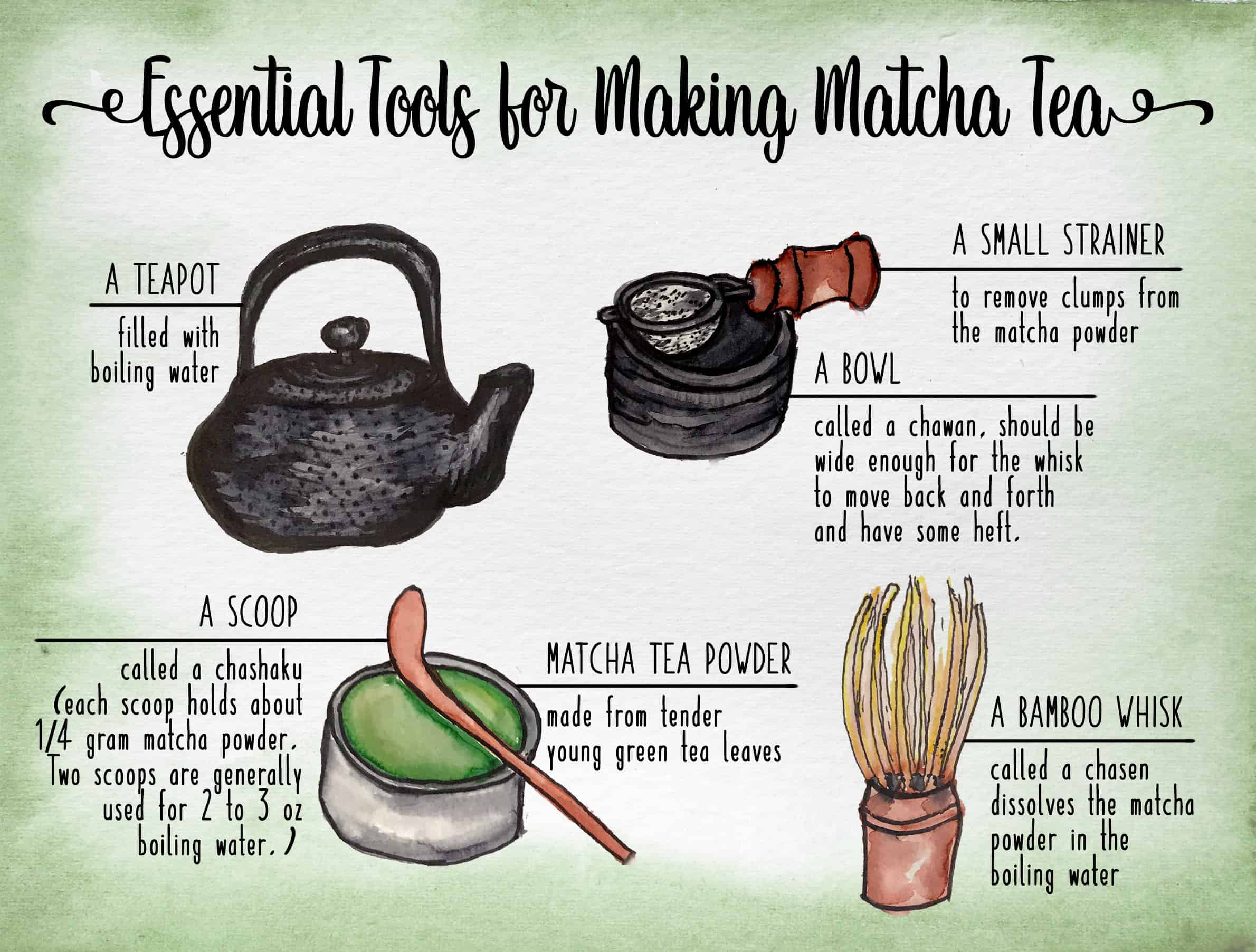 Essential Tools for Making Matcha Tea

A TEAPOT

filled with boiling water

A SMALL STRAINER

to remove clumps from the matcha powder

A BOWL

called a chawan, should be wide enough for the whisk to move back and forth and have some heft.

A SCOOP

called a chashaku (each scoop holds about 1/4 gram matcha powder. Two scoops are generally used for 2 to 3 oz boiling water.)

MATCHA TEA POWDER

made from tender young green tea leaves

A BAMBOO WHISK

called a chasen dissolves the matcha powder in the boiling water